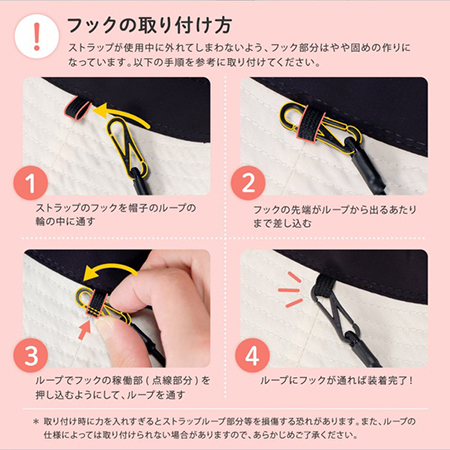 !

フックの取り付け方

ストラップが使用中に外れてしまわないよう、フック部分はやや固めの作りになっています。以下の手順を参考に取り付けてください。

1

ストラップのフックを帽子のループの輪の中に通す

2

フックの先端がループから出るあたりまで差し込む

3

ループでフックの稼働部（点線部分）を押し込むようにして、ループを通す

4

ループにフックが通れば装着完了！

＊ 取り付け時に力を入れすぎるとストラップループ部分等を損傷する恐れがあります。また、ループの仕様によっては取り付けられない場合がありますので、あらかじめご了承ください。